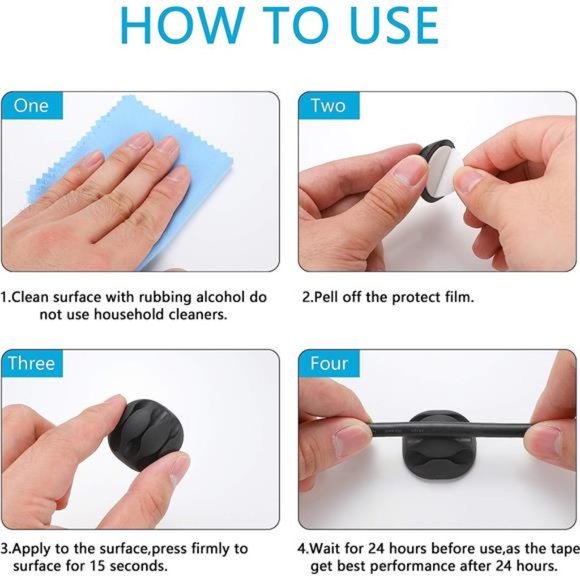 HOW TO USE

One

1.Clean surface with rubbing alcohol do not use household cleaners.

Two

2.Pell off the protect film.

Three

3.Apply to the surface,press firmly to surface for 15 seconds.

Four

4.Wait for 24 hours before use,as the tape get best performance after 24 hours.